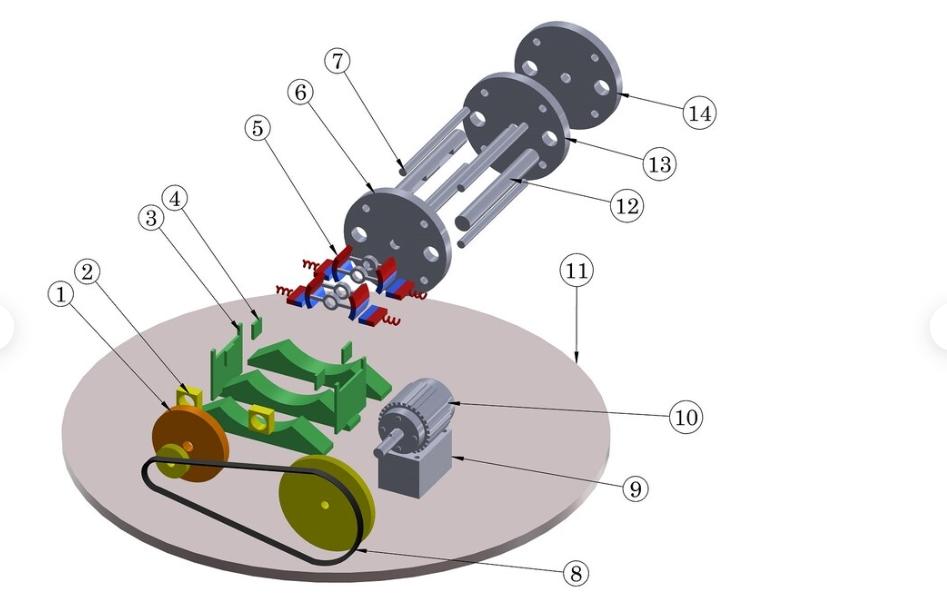 7
6
5
4
3
2
1
14
13
12
11
10
9
8